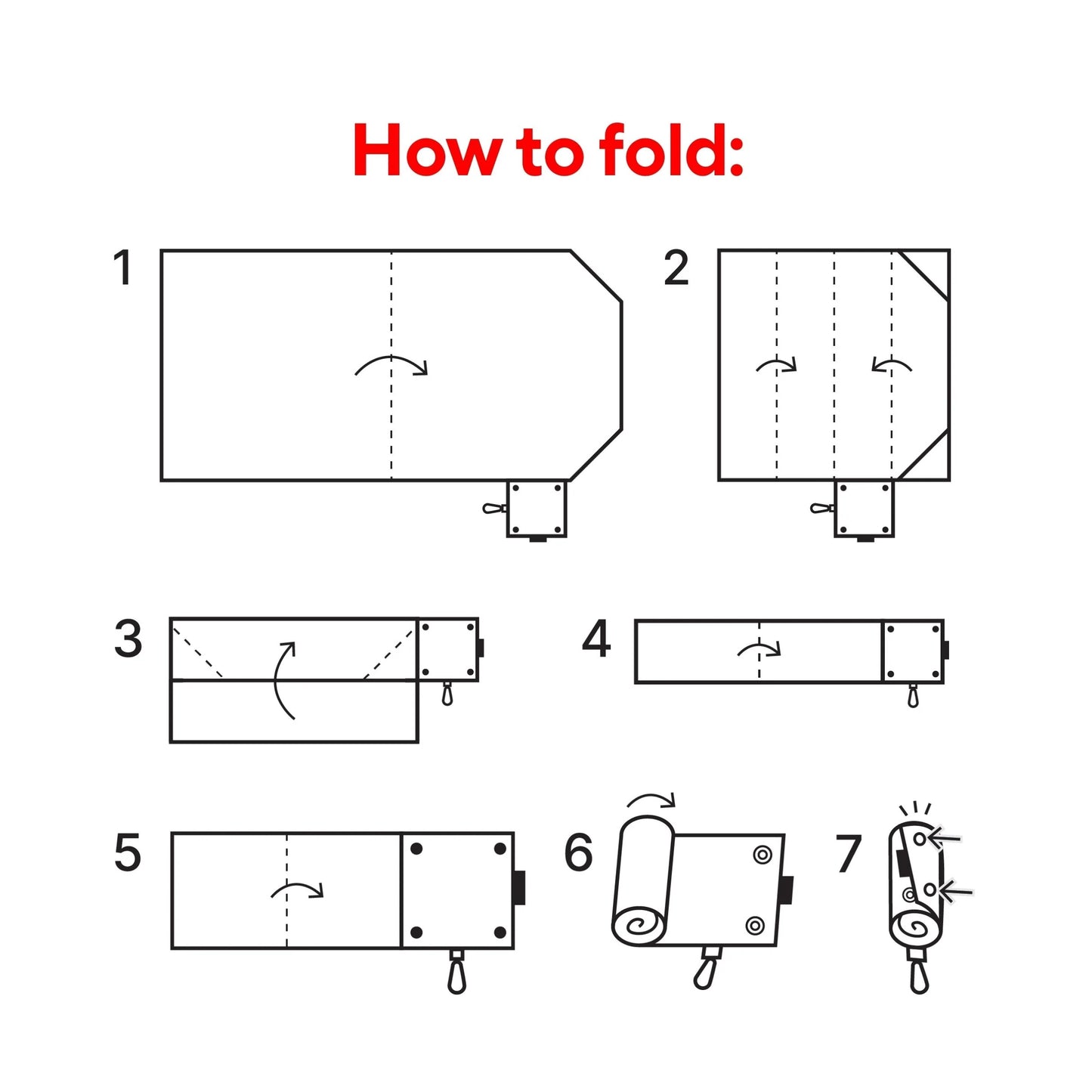 How to fold:

1

2

3

4

5

6

7